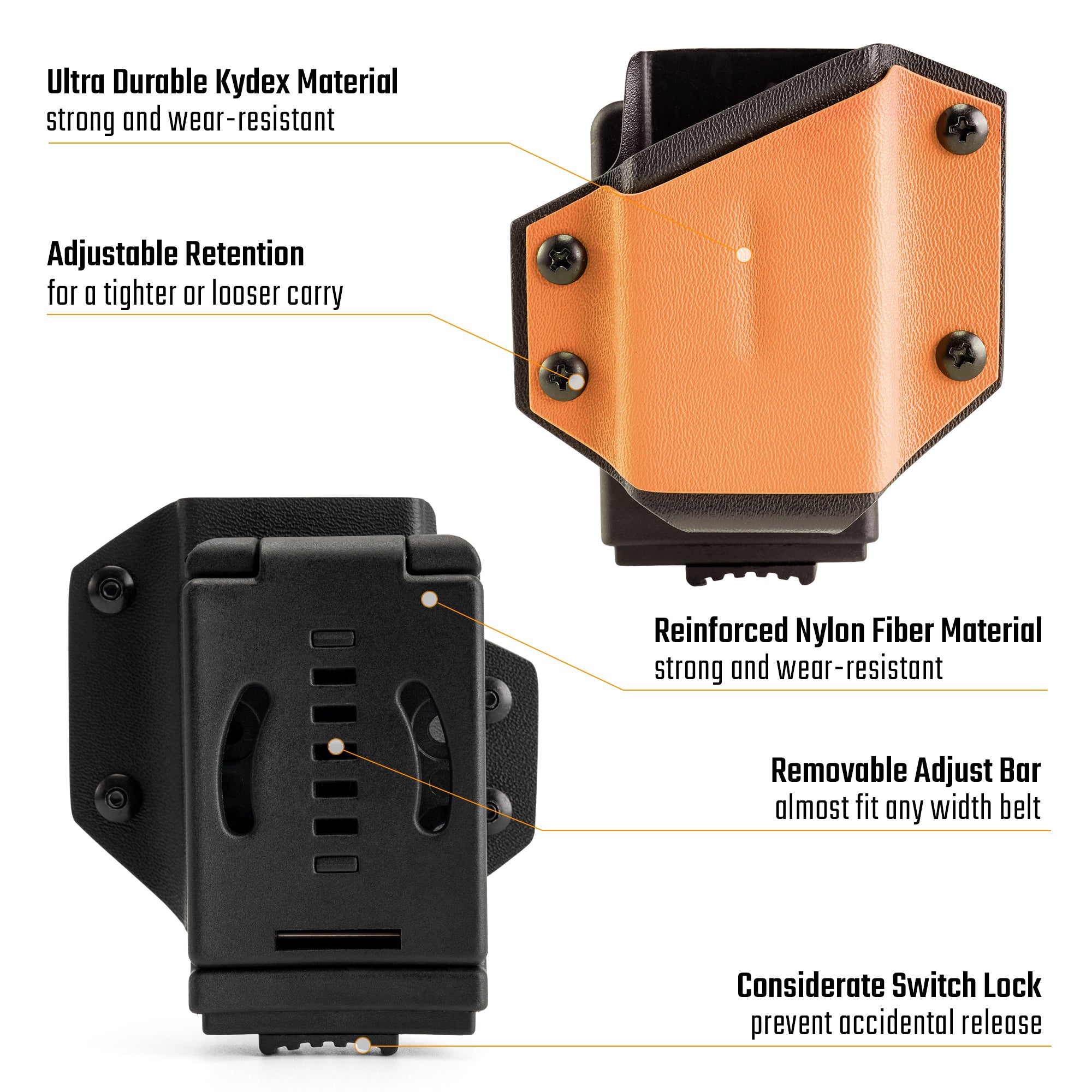 Ultra Durable Kydex Material
strong and wear-resistant

Adjustable Retention
for a tighter or looser carry

Reinforced Nylon Fiber Material
strong and wear-resistant

Removable Adjust Bar
almost fit any width belt

Considerate Switch Lock
prevent accidental release